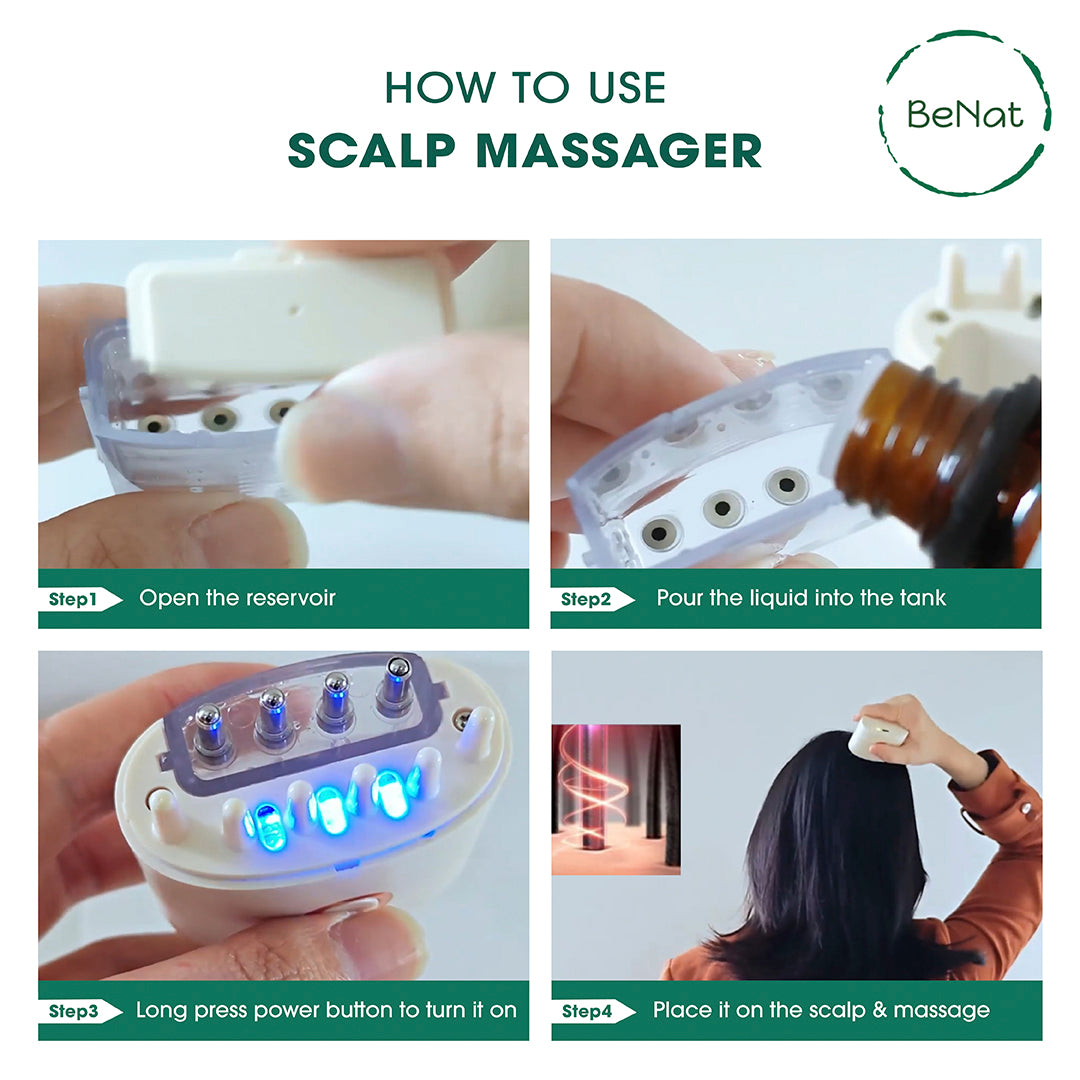 HOW TO USE
SCALP MASSAGER

BeNat

Step1 Open the reservoir

Step2 Pour the liquid into the tank

Step3 Long press power button to turn it on

Step4 Place it on the scalp & massage